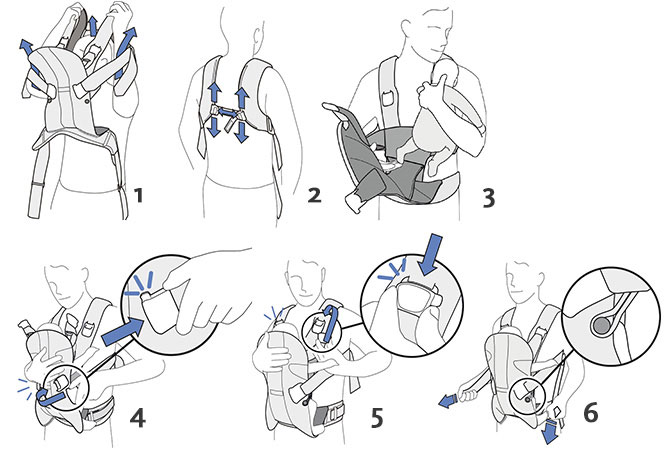 1
2
3
4
5
6